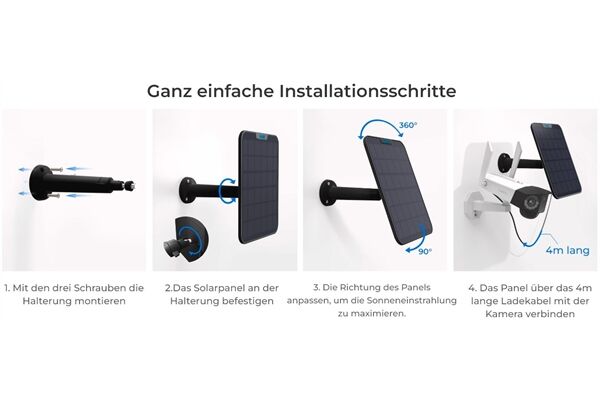 Ganz einfache Installationsschritte

360°

90°

4m lang

1. Mit den drei Schrauben die Halterung montieren

2.Das Solarpanel an der Halterung befestigen

3. Die Richtung des Panels anpassen, um die Sonneneinstrahlung zu maximieren.

4. Das Panel über das 4m lange Ladekabel mit der Kamera verbinden