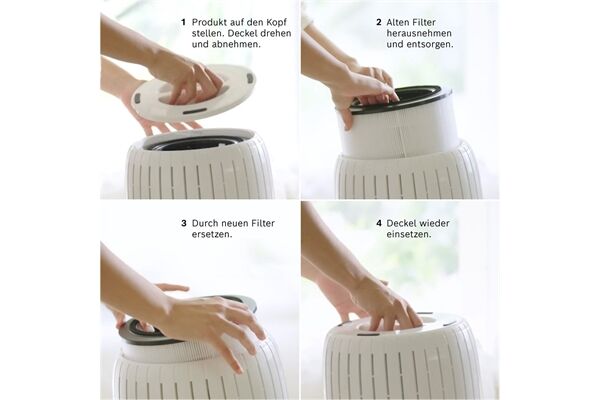 1 Produkt auf den Kopf stellen. Deckel drehen und abnehmen.

2 Alten Filter herausnehmen und entsorgen.

3 Durch neuen Filter ersetzen.

4 Deckel wieder einsetzen.