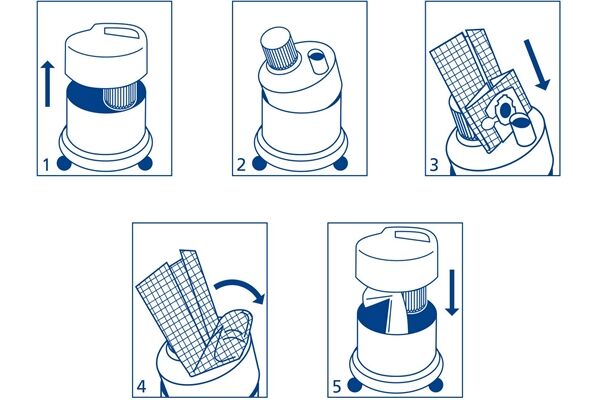 1

2

3

4

5