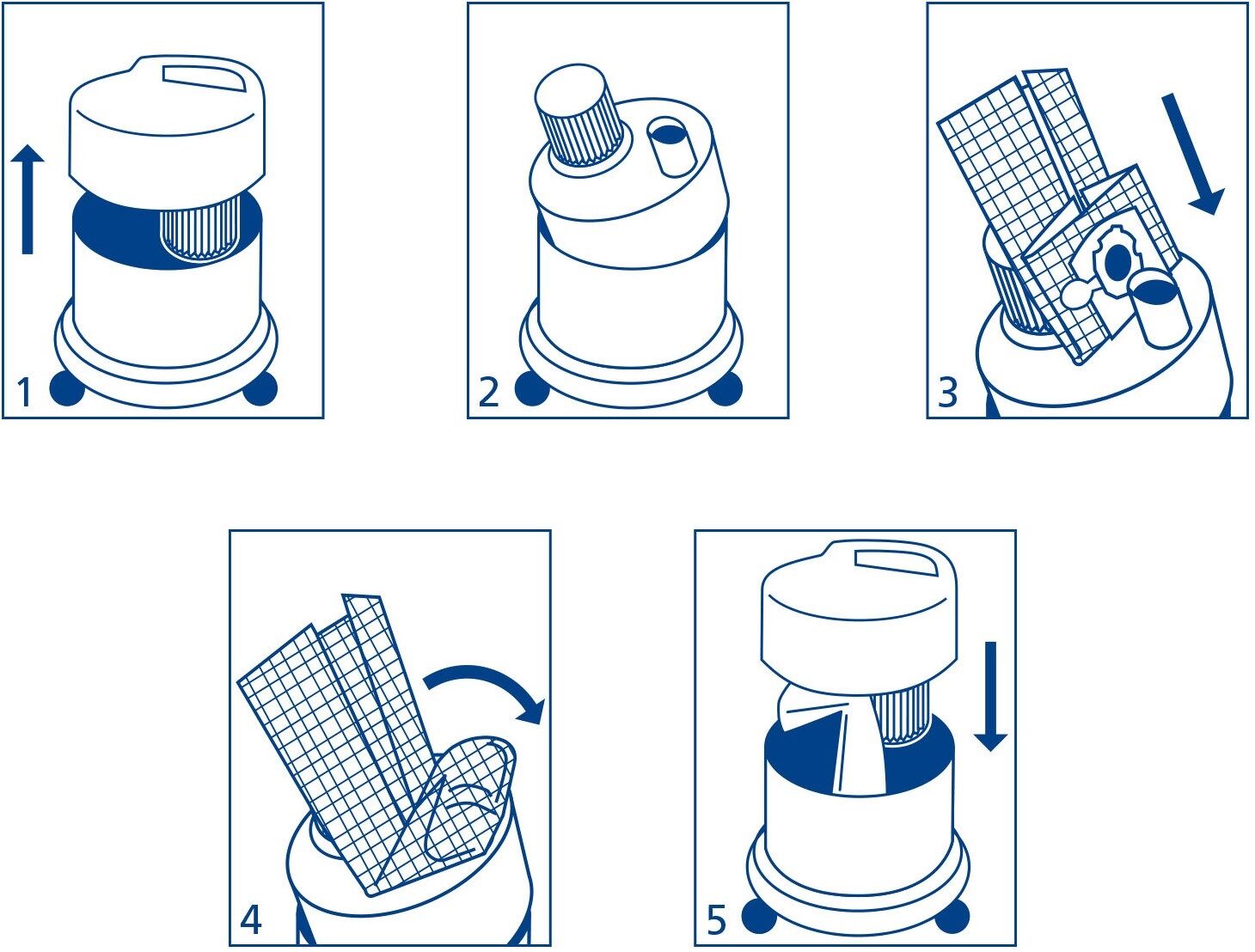 1

2

3

4

5