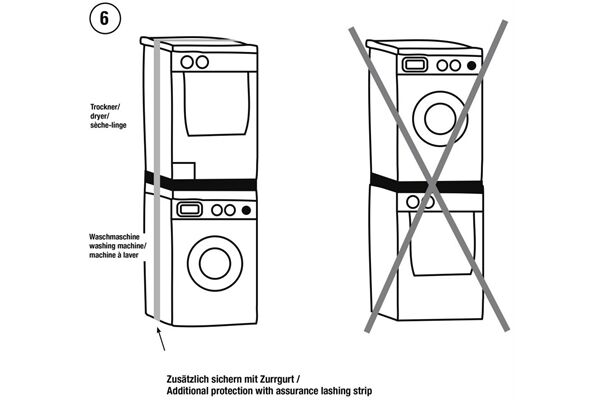 6

Trockner/
dryer/
sèche-linge

Waschmaschine
washing machine/
machine à laver

Zusätzlich sichern mit Zurrgurt /
Additional protection with assurance lashing strip