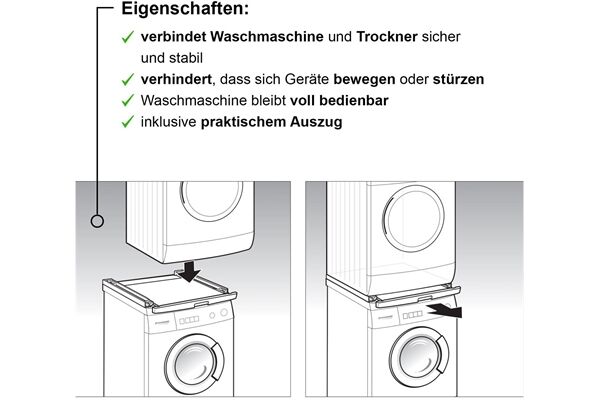 Eigenschaften:

✓ verbindet Waschmaschine und Trockner sicher und stabil
✓ verhindert, dass sich Geräte bewegen oder stürzen
✓ Waschmaschine bleibt voll bedienbar
✓ inklusive praktischem Auszug