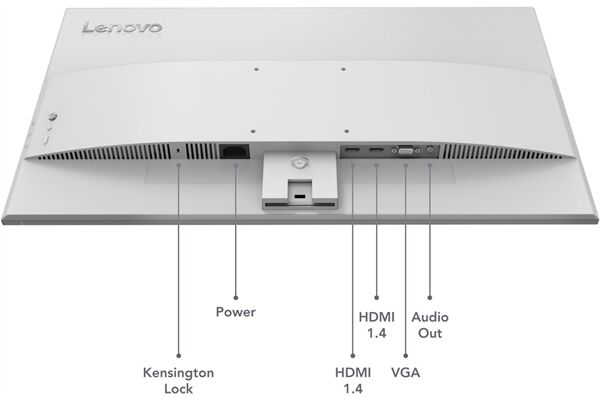 Lenovo

Power

HDMI 1.4

Audio Out

Kensington Lock

HDMI 1.4

VGA