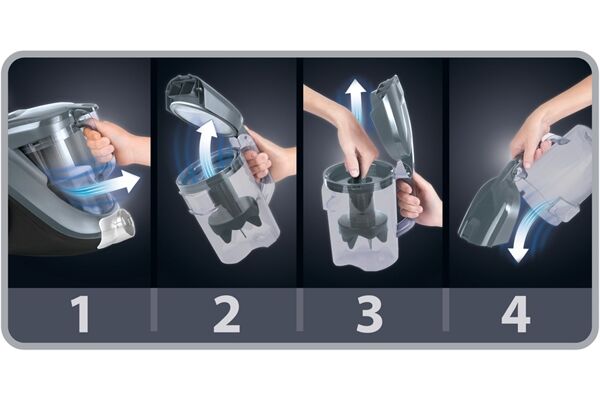 1 2 3 4