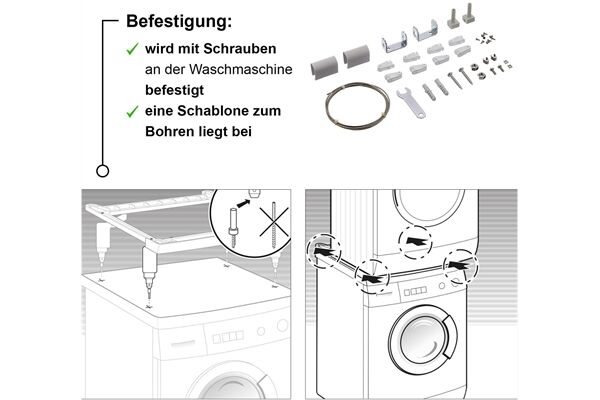 Befestigung:

✓ wird mit Schrauben an der Waschmaschine befestigt

✓ eine Schablone zum Bohren liegt bei